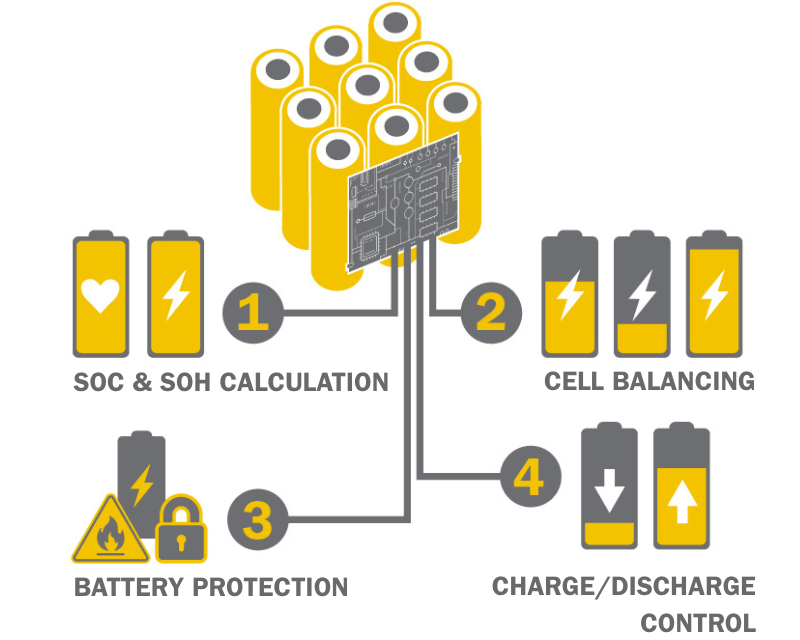 1

SOC & SOH CALCULATION

2

CELL BALANCING

3

BATTERY PROTECTION

4

CHARGE/DISCHARGE CONTROL